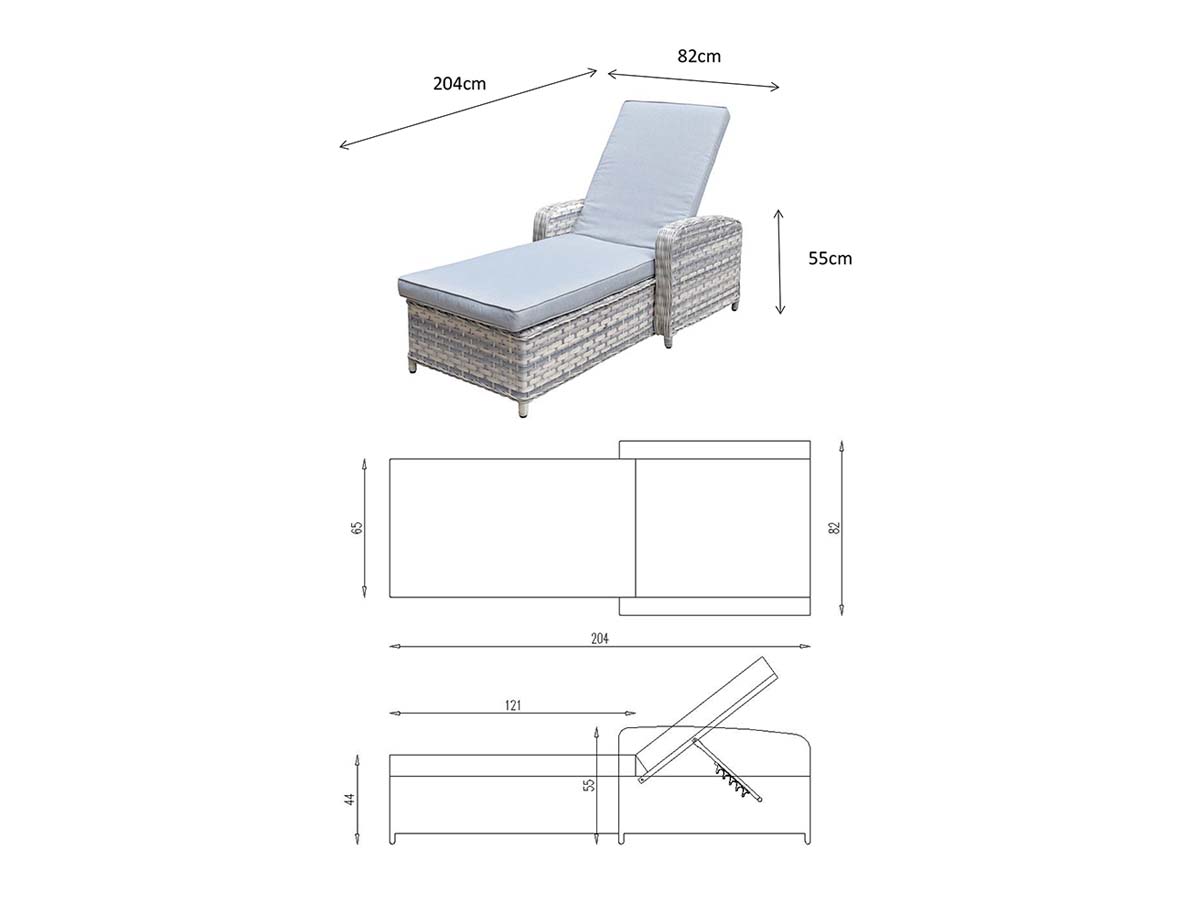 204cm

82cm

55cm

65

82

204

121

44

55